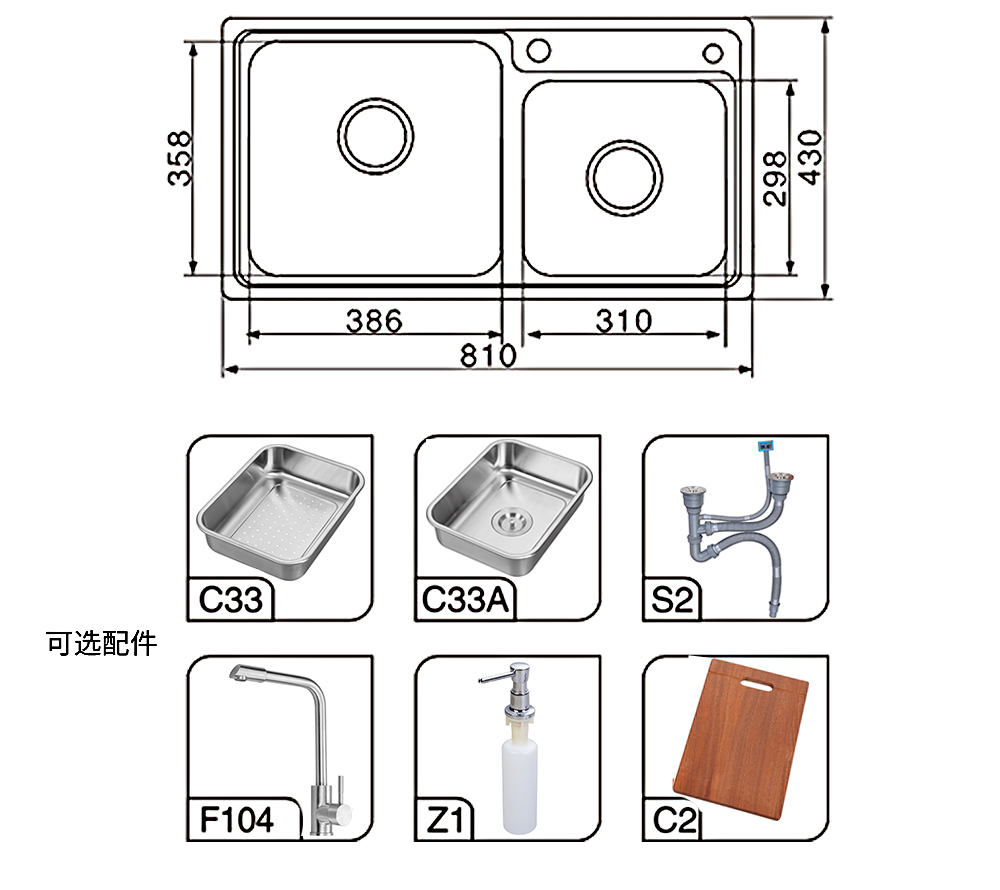 358
298
430
386
310
810

可选配件

C33
C33A
S2
F104
Z1
C2